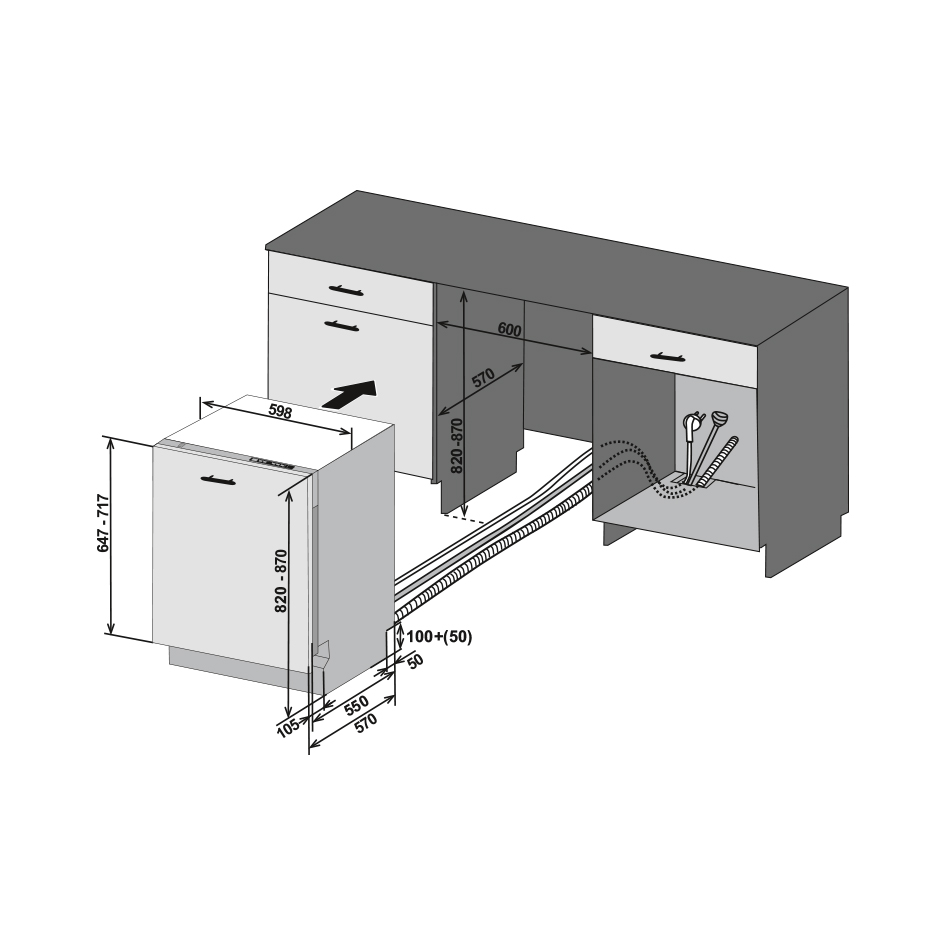 600
570
820-870
598
647 - 717
820 - 870
100+(50)
50
105
550
570