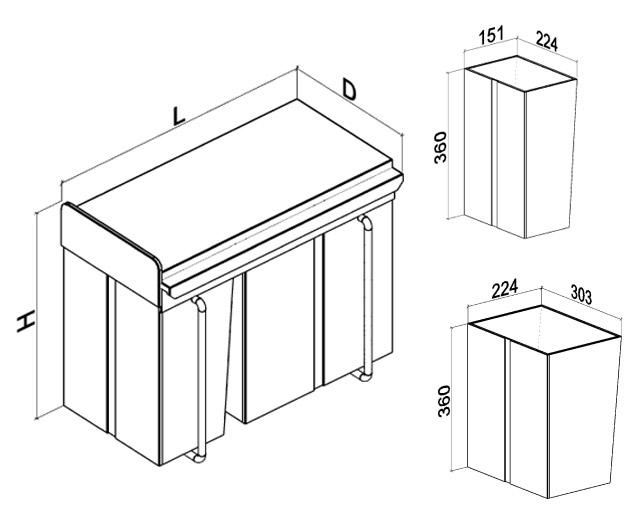 L

D

H

151

224

360

224

303

360