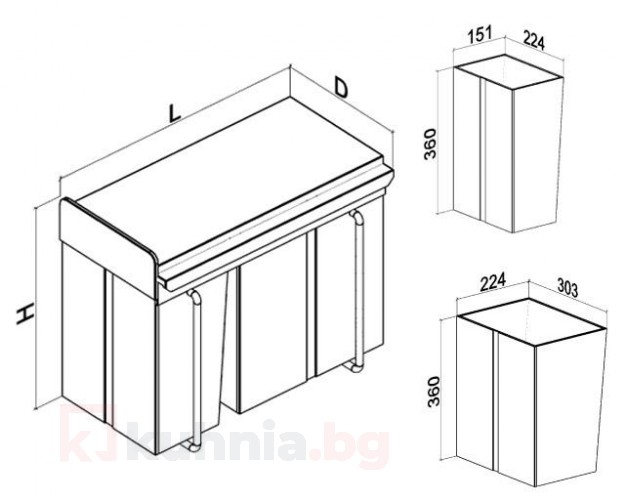 L
D
H
151
224
360
224
303
360
kuhnia.bg