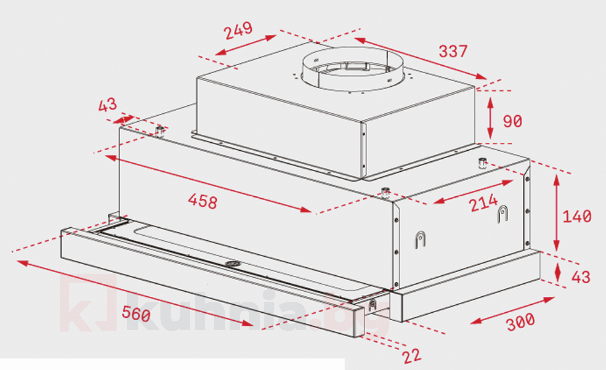 249

337

43

90

458

214

140

43

560

300

22

kuhnia.bg